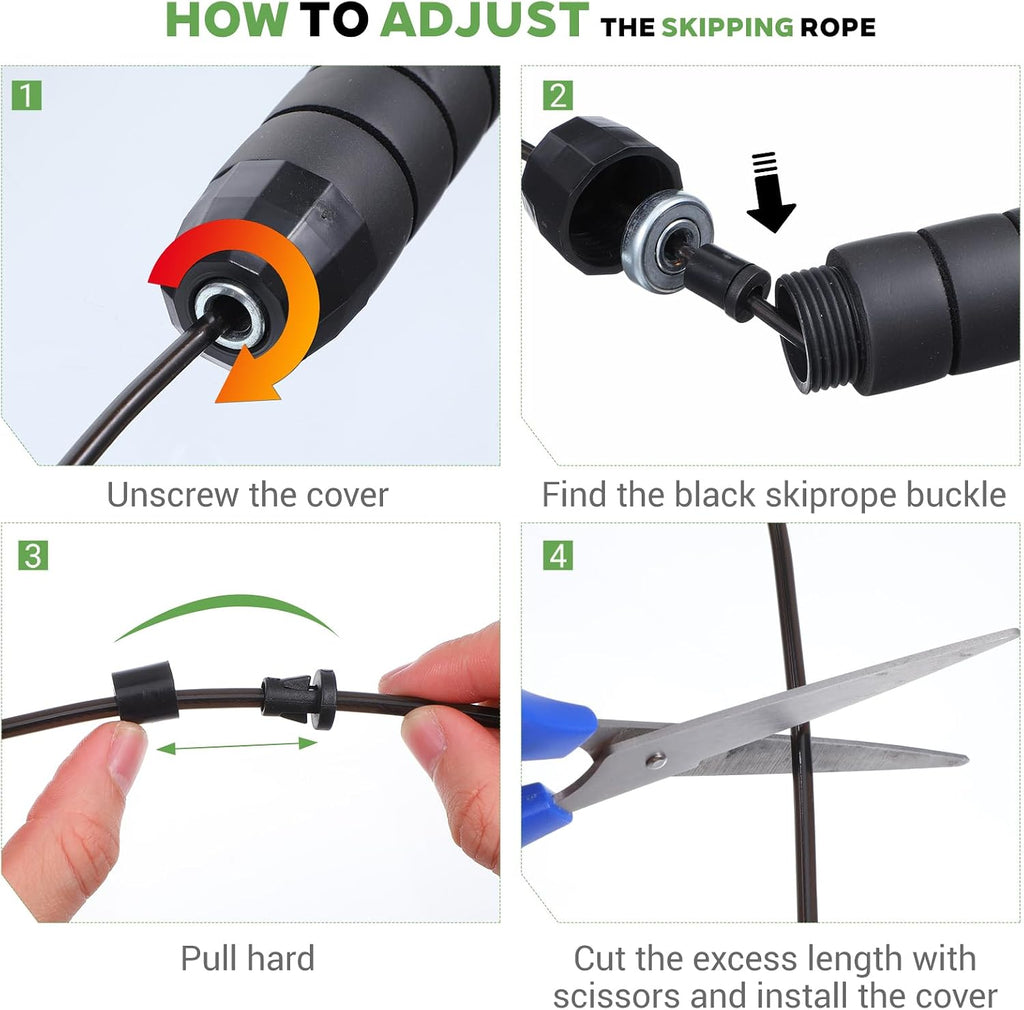 HOW TO ADJUST THE SKIPPING ROPE

1

Unscrew the cover

2

Find the black skiprope buckle

3

Pull hard

4

Cut the excess length with scissors and install the cover